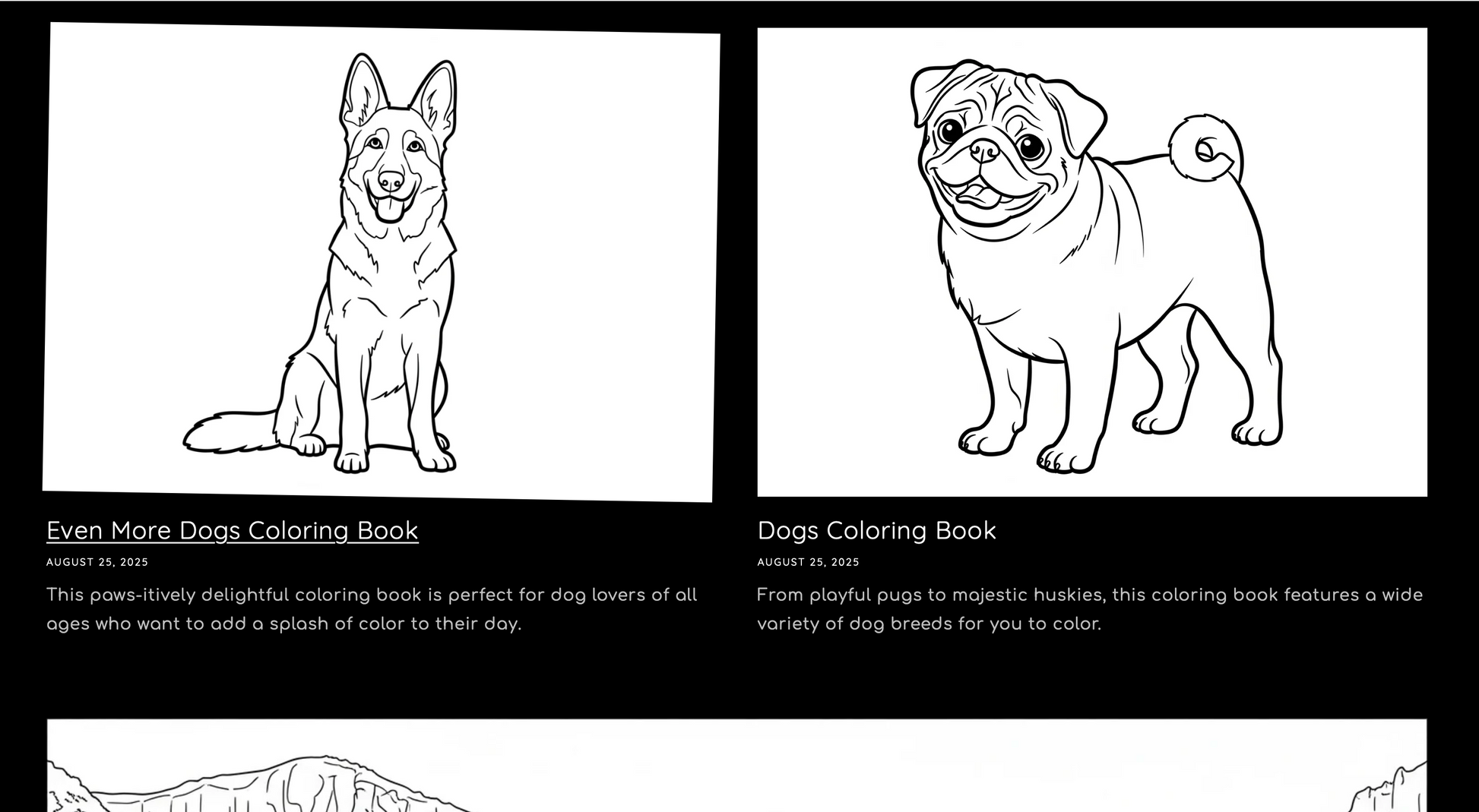 Even More Dogs Coloring Book

AUGUST 25, 2025

This paws-itively delightful coloring book is perfect for dog lovers of all ages who want to add a splash of color to their day.

Dogs Coloring Book

AUGUST 25, 2025

From playful pugs to majestic huskies, this coloring book features a wide variety of dog breeds for you to color.